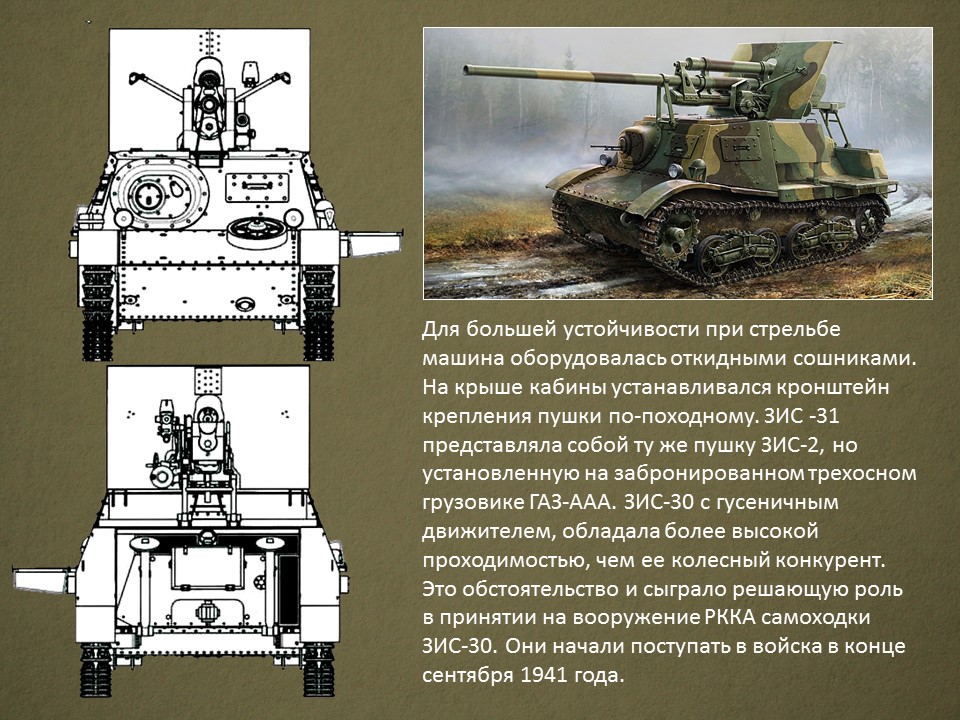 Для большей устойчивости при стрельбе машина оборудовалась откидными сошниками. На крыше кабины устанавливался кронштейн крепления пушки по-походному. ЗИС -31 представляла собой ту же пушку ЗИС-2, но установленную на забронированном трехосном грузовике ГАЗ-ААА. ЗИС-30 с гусеничным движителем, обладала более высокой проходимостью, чем ее колесный конкурент. Это обстоятельство и сыграло решающую роль в принятии на вооружение РККА самоходки ЗИС-30. Они начали поступать в войска в конце сентября 1941 года.